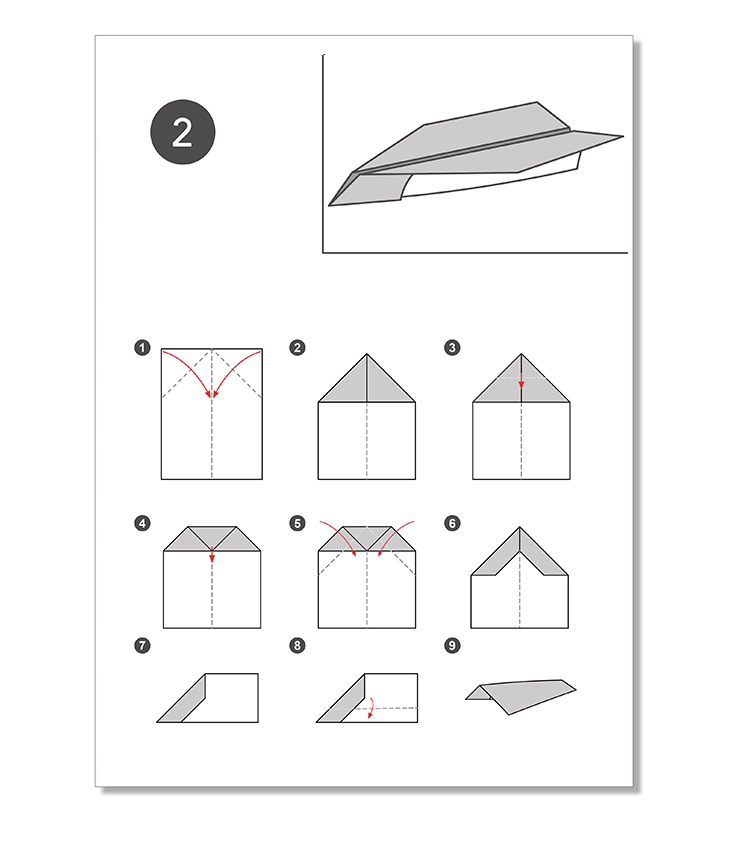 2

1

2

3

4

5

6

7

8

9