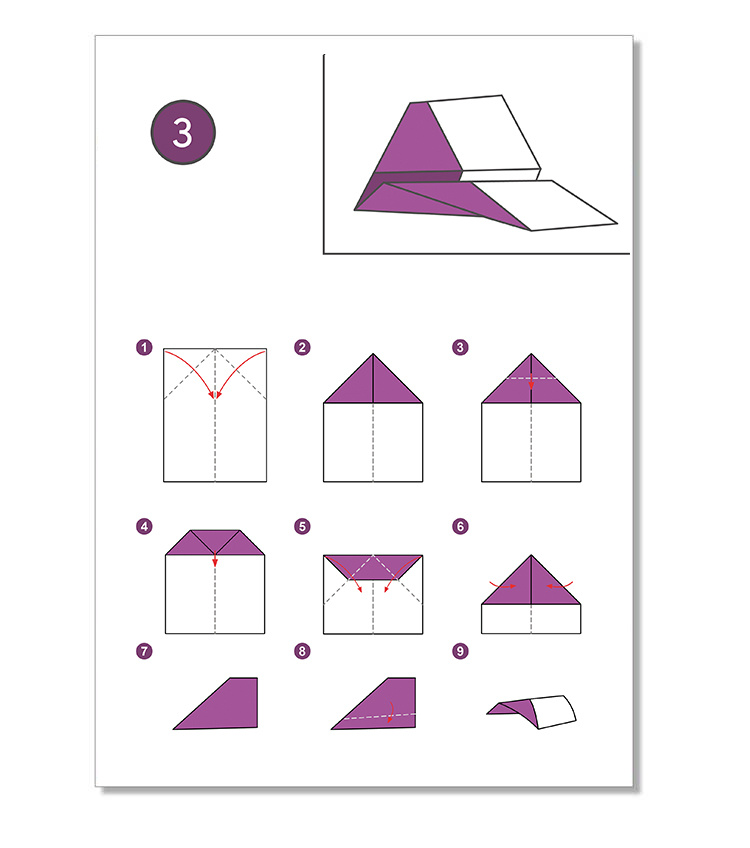 3

1

2

3

4

5

6

7

8

9