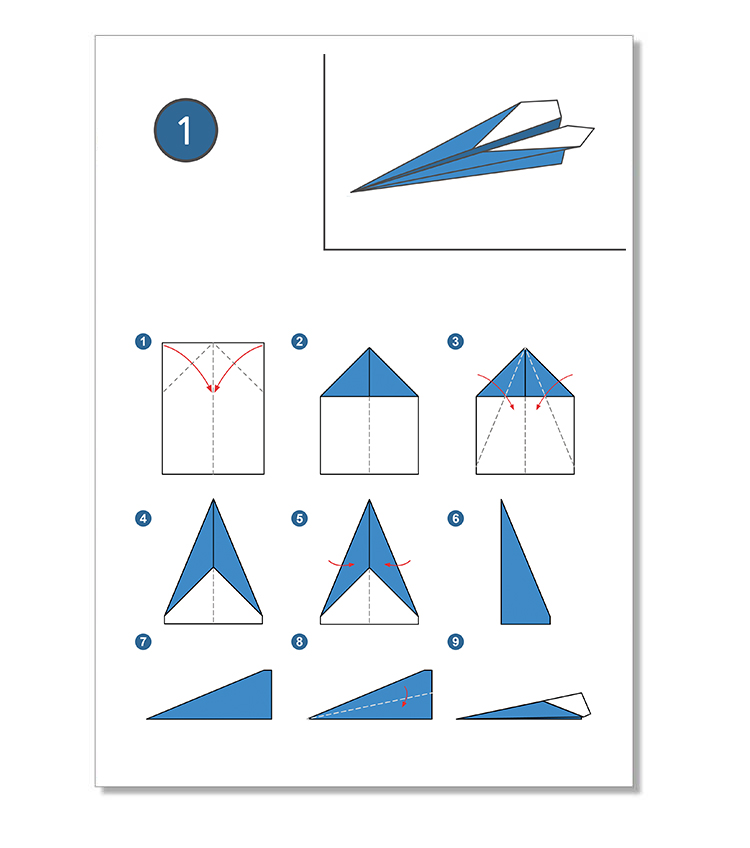 1

1
2
3
4
5
6
7
8
9